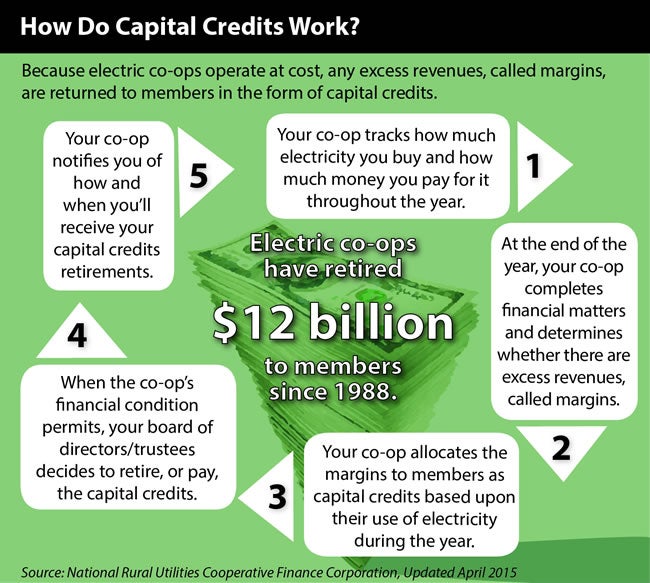 How Do Capital Credits Work?

Because electric co-ops operate at cost, any excess revenues, called margins, are returned to members in the form of capital credits.

Your co-op tracks how much electricity you buy and how much money you pay for it throughout the year.

1

At the end of the year, your co-op completes financial matters and determines whether there are excess revenues, called margins.

2

Your co-op allocates the margins to members as capital credits based upon their use of electricity during the year.

3

When the co-op's financial condition permits, your board of directors/trustees decides to retire, or pay, the capital credits.

4

Your co-op notifies you of how and when you'll receive your capital credits retirements.

5

Electric co-ops have retired $12 billion to members since 1988.

Source: National Rural Utilities Cooperative Finance Corporation, Updated April 2015